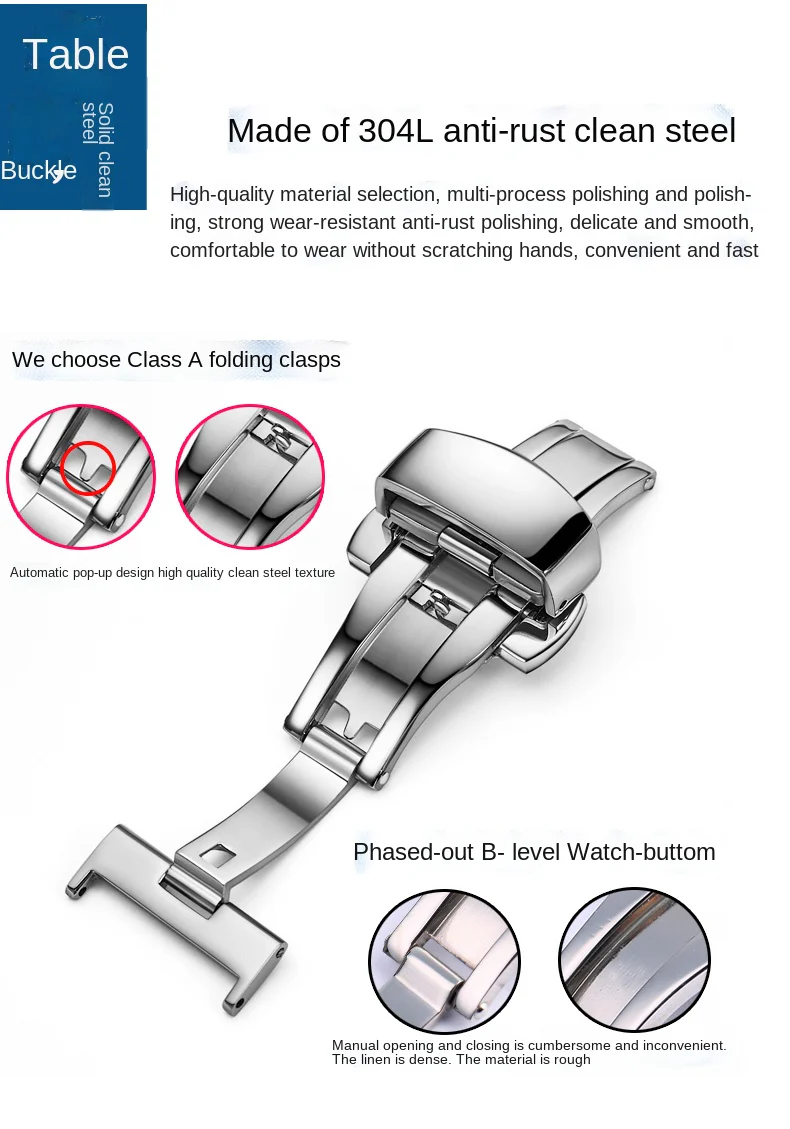 Table

Solid clean steel

Buckle

Made of 304L anti-rust clean steel

High-quality material selection, multi-process polishing and polishing, strong wear-resistant anti-rust polishing, delicate and smooth, comfortable to wear without scratching hands, convenient and fast

We choose Class A folding clasps

Automatic pop-up design high quality clean steel texture

Phased-out B- level Watch-buttom

Manual opening and closing is cumbersome and inconvenient. The linen is dense. The material is rough